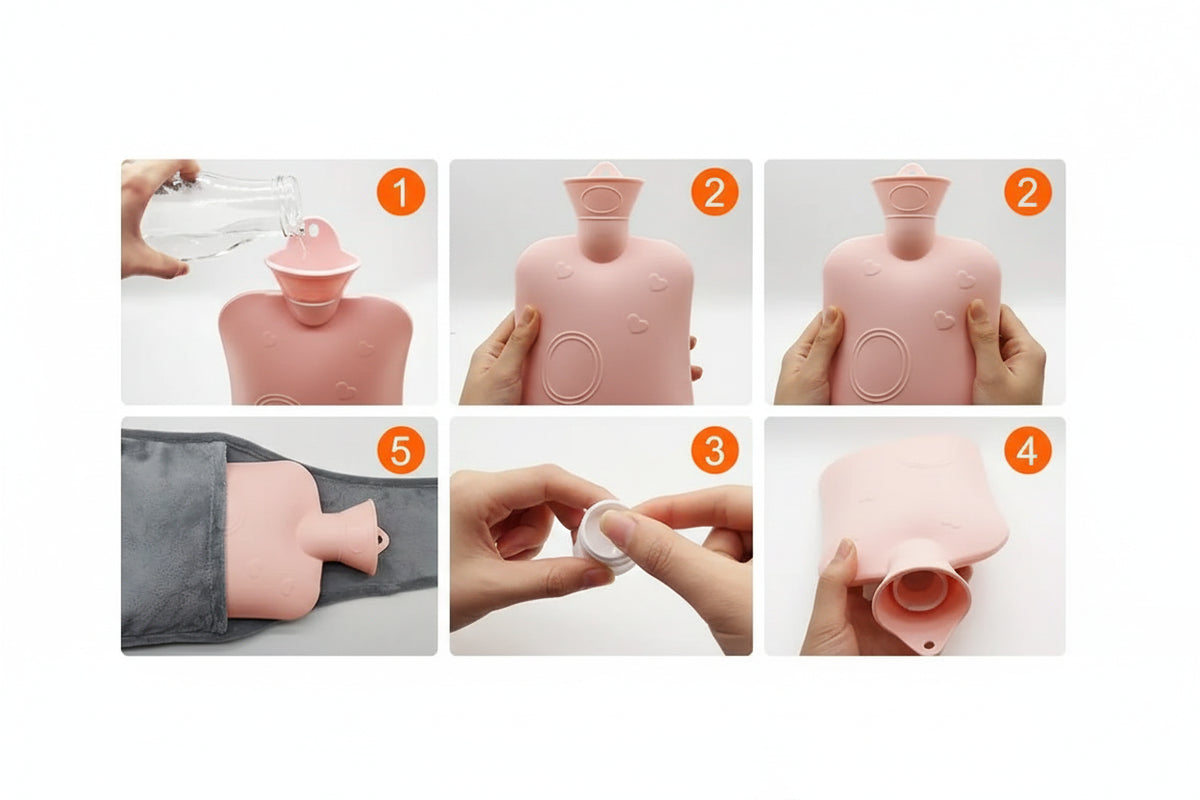 1

2

2

5

3

4